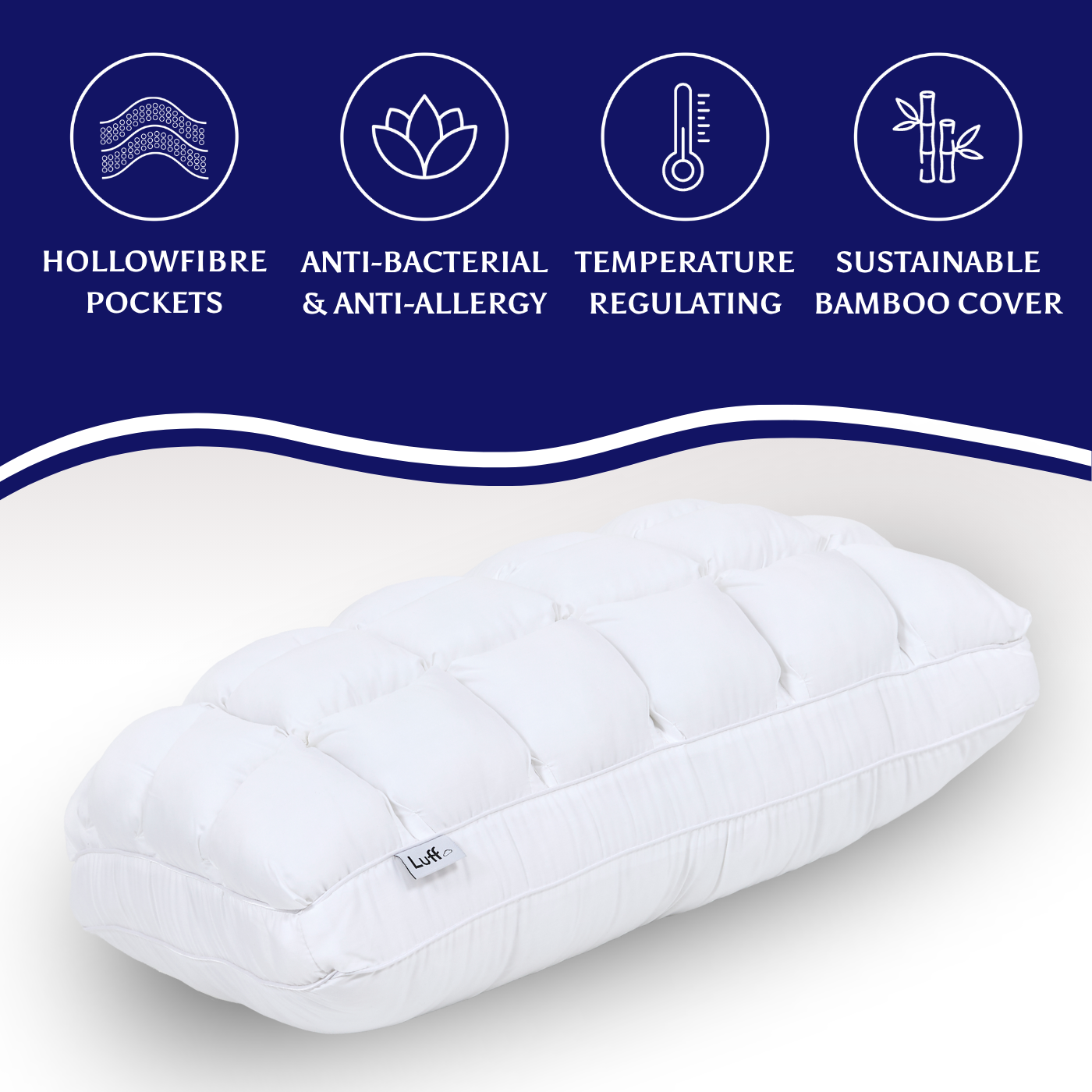 HOLLOWFIBRE POCKETS

ANTI-BACTERIAL & ANTI-ALLERGY

TEMPERATURE REGULATING

SUSTAINABLE BAMBOO COVER

Luff